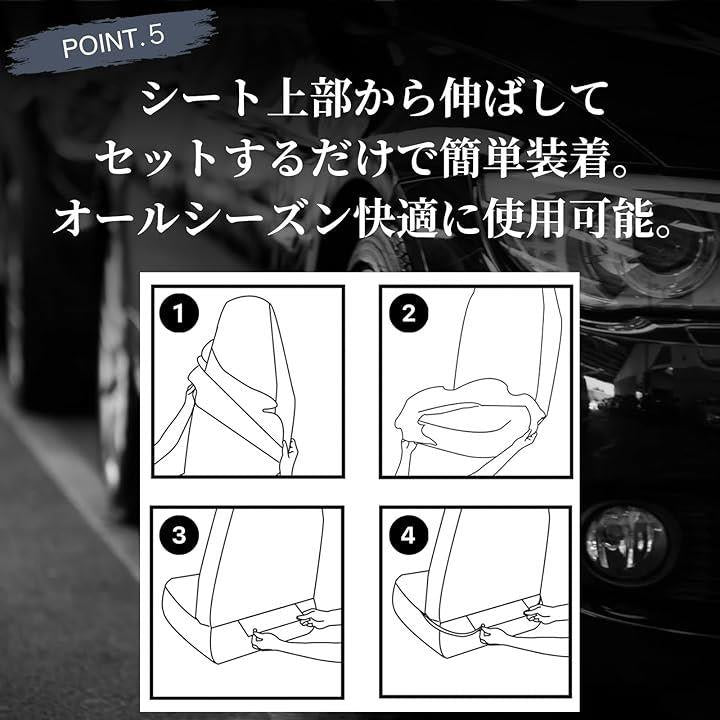 POINT.5

シート上部から伸ばして
セットするだけで簡単装着。
オールシーズン快適に使用可能。

1

2

3

4