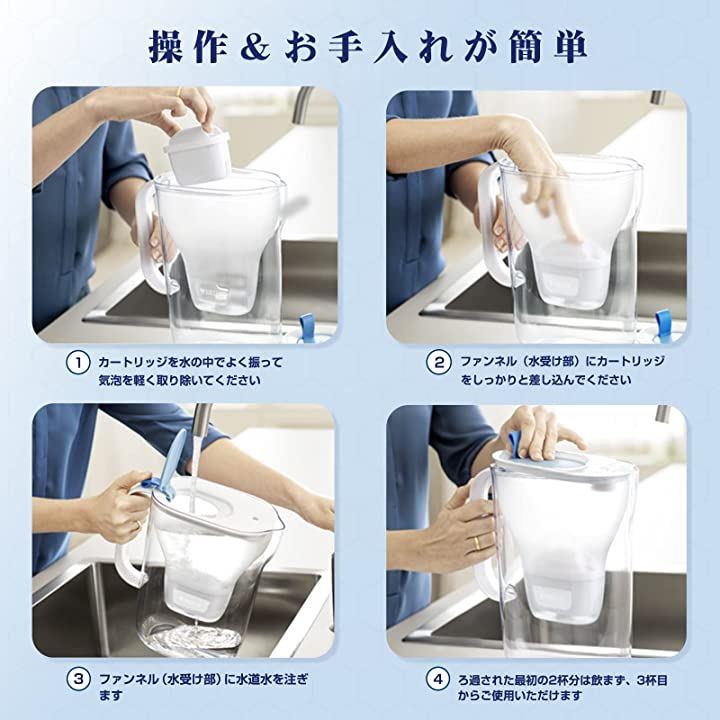 操作＆お手入れが簡単

① カートリッジを水の中でよく振って気泡を軽く取り除いてください

② ファンネル（水受け部）にカートリッジをしっかりと差し込んでください

③ ファンネル（水受け部）に水道水を注ぎます

④ ろ過された最初の2杯分は飲まず、3杯目からご使用いただけます