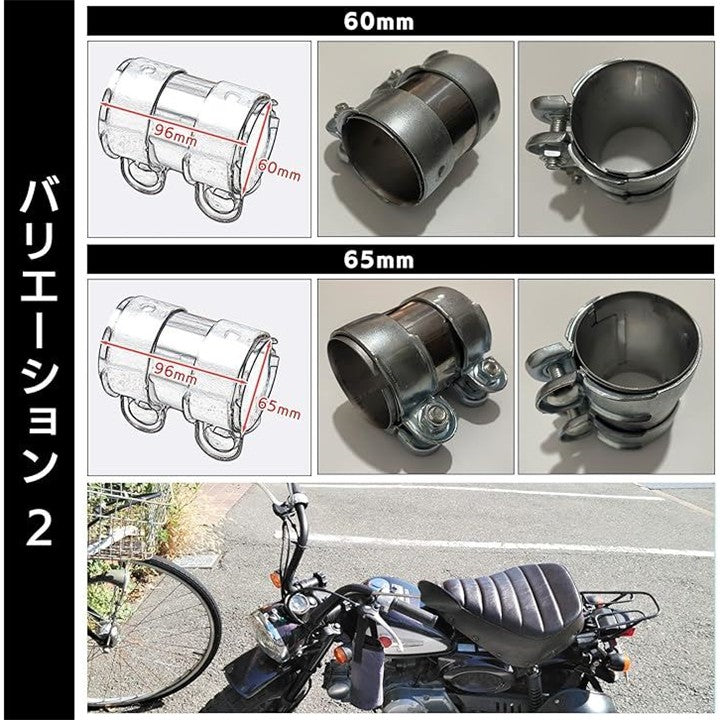 バリエーション 2

60mm

96mm

60mm

65mm

96mm

65mm