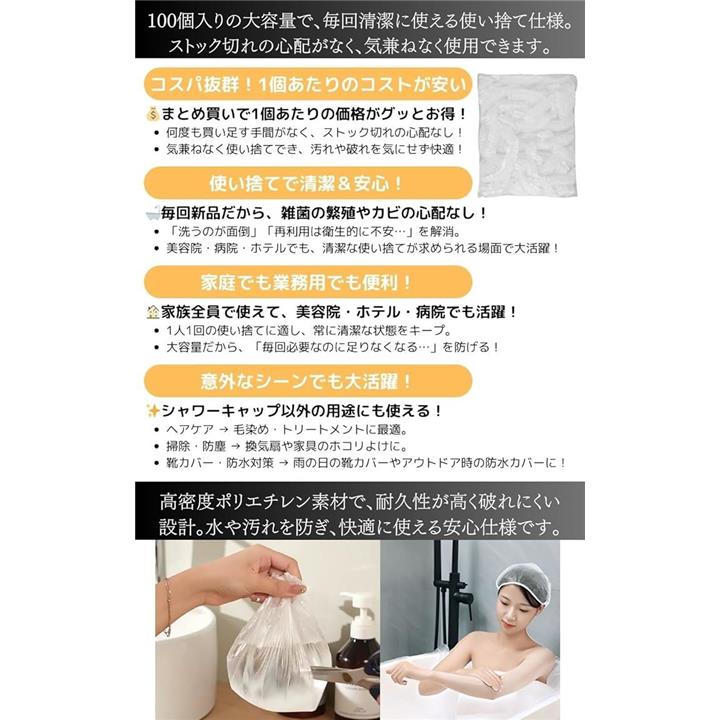 100個入りの大容量で、毎回清潔に使える使い捨て仕様。ストック切れの心配がなく、気兼ねなく使用できます。

コスパ抜群！1個あたりのコストが安い

💰まとめ買いで1個あたりの価格がグッとお得！
• 何度も買い足す手間がなく、ストック切れの心配なし！
• 気兼ねなく使い捨てでき、汚れや破れを気にせず快適！

使い捨てで清潔＆安心！

🛁毎回新品だから、雑菌の繁殖やカビの心配なし！
• 「洗うのが面倒」「再利用は衛生的に不安…」を解消。
• 美容院・病院・ホテルでも、清潔な使い捨てが求められる場面で大活躍！

家庭でも業務用でも便利！

🏠家族全員で使えて、美容院・ホテル・病院でも活躍！
• 1人1回の使い捨てに適し、常に清潔な状態をキープ。
• 大容量だから、「毎回必要なのに足りなくなる…」を防げる！

意外なシーンでも大活躍！

✨シャワーキャップ以外の用途にも使える！
• ヘアケア → 毛染め・トリートメントに最適。
• 掃除・防塵 → 換気扇や家具のホコリよけに。
• 靴カバー・防水対策 → 雨の日の靴カバーやアウトドア時の防水カバーに！

高密度ポリエチレン素材で、耐久性が高く破れにくい設計。水や汚れを防ぎ、快適に使える安心仕様です。