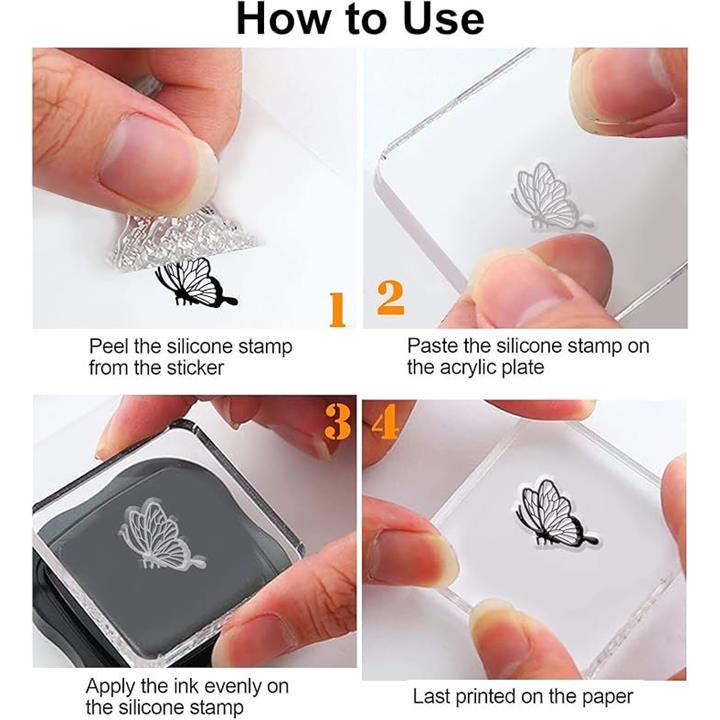 How to Use

1

Peel the silicone stamp from the sticker

2

Paste the silicone stamp on the acrylic plate

3

Apply the ink evenly on the silicone stamp

4

Last printed on the paper