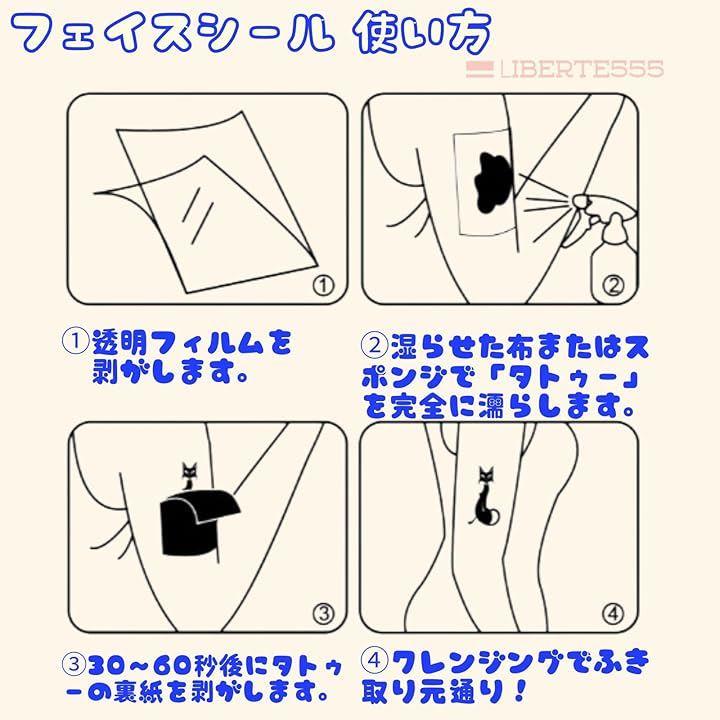 フェイスシール 使い方

LIBERTE555

①

②

①透明フィルムを剥がします。

②湿らせた布またはスポンジで「タトゥー」を完全に濡らします。

③

④

③30～60秒後にタトゥーの裏紙を剥がします。

④クレンジングでふき取り元通り！