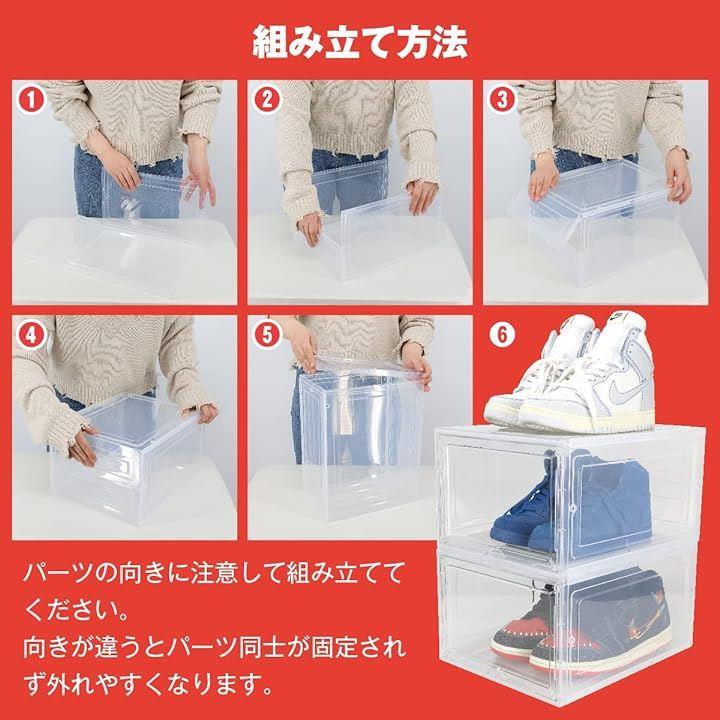 組み立て方法

1

2

3

4

5

6

パーツの向きに注意して組み立ててください。
向きが違うとパーツ同士が固定されず外れやすくなります。