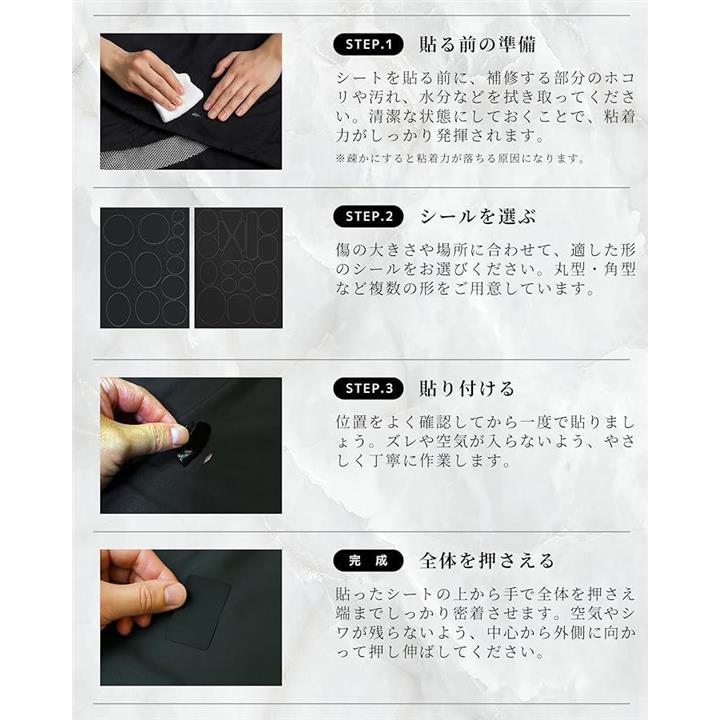 STEP.1 貼る前の準備

シートを貼る前に、補修する部分のホコリや汚れ、水分などを拭き取ってください。清潔な状態にしておくことで、粘着力がしっかり発揮されます。

※疎かにすると粘着力が落ちる原因になります。

STEP.2 シールを選ぶ

傷の大きさや場所に合わせて、適した形のシールをお選びください。丸型・角型など複数の形をご用意しています。

STEP.3 貼り付ける

位置をよく確認してから一度で貼りましょう。ズレや空気が入らないよう、やさしく丁寧に作業します。

完成 全体を押さえる

貼ったシートの上から手で全体を押さえ端までしっかり密着させます。空気やシワが残らないよう、中心から外側に向かって押し伸ばしてください。