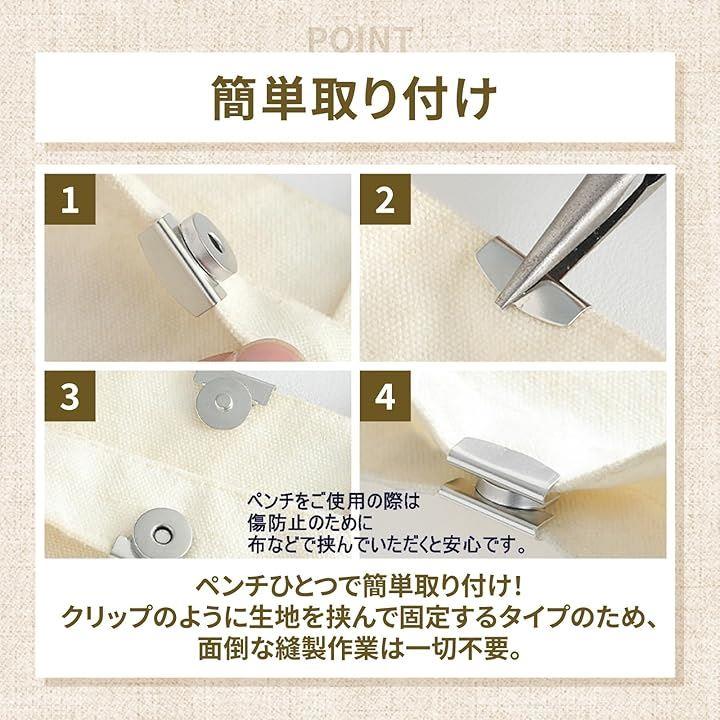 POINT

簡単取り付け

1

2

3

4

ペンチをご使用の際は
傷防止のために
布などで挟んでいただくと安心です。

ペンチひとつで簡単取り付け！
クリップのように生地を挟んで固定するタイプのため、
面倒な縫製作業は一切不要。