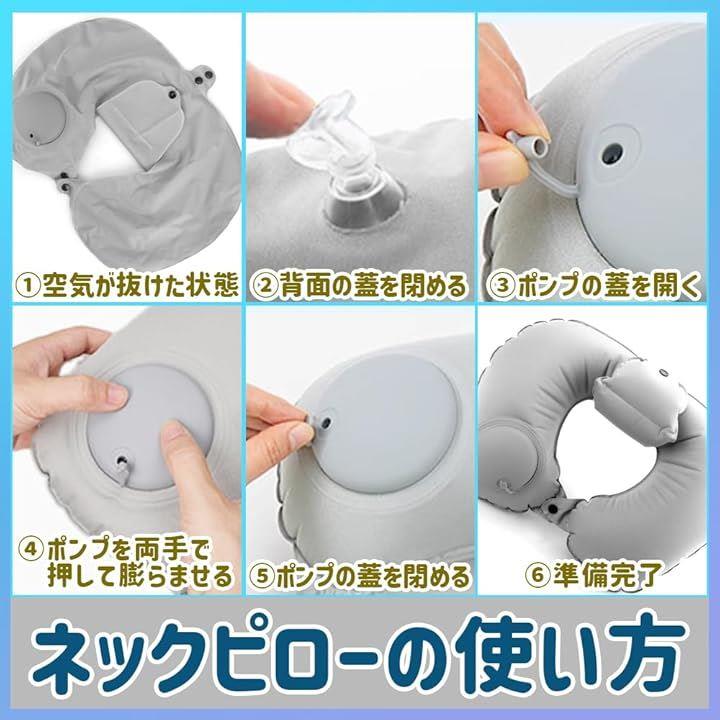 ①空気が抜けた状態

②背面の蓋を閉める

③ポンプの蓋を開く

④ポンプを両手で押して膨らませる

⑤ポンプの蓋を閉める

⑥準備完了

ネックピローの使い方