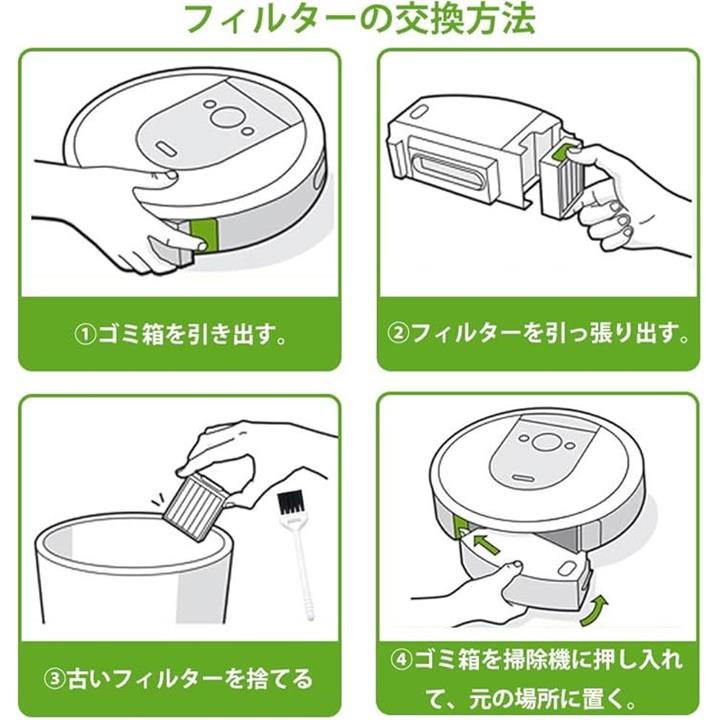 フィルターの交換方法

①ゴミ箱を引き出す。

②フィルターを引っ張り出す。

③古いフィルターを捨てる

④ゴミ箱を掃除機に押し入れて、元の場所に置く。