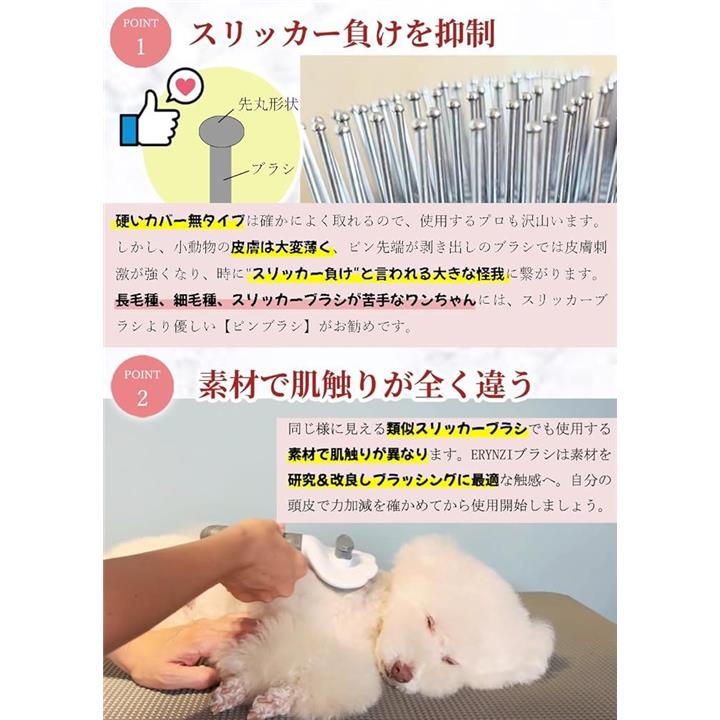 POINT
1
スリッカー負けを抑制

先丸形状
ブラシ

硬いカバー無タイプは確かによく取れるので、使用するプロも沢山います。しかし、小動物の皮膚は大変薄く、ピン先端が剥き出しのブラシでは皮膚刺激が強くなり、時に"スリッカー負け"と言われる大きな怪我に繋がります。長毛種、細毛種、スリッカーブラシが苦手なワンちゃんには、スリッカーブラシより優しい【ピンブラシ】がお勧めです。

POINT
2
素材で肌触りが全く違う

同じ様に見える類似スリッカーブラシでも使用する素材で肌触りが異なります。ERYNZIブラシは素材を研究＆改良しブラッシングに最適な触感へ。自分の頭皮で力加減を確かめてから使用開始しましょう。