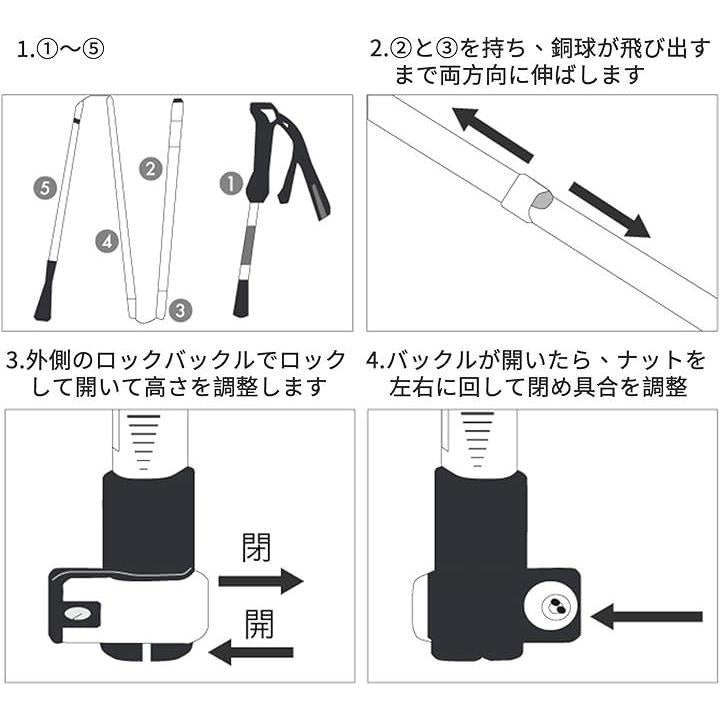 1.①〜⑤

⑤
④
②
③
①

2.②と③を持ち、銅球が飛び出すまで両方向に伸ばします

3.外側のロックバックルでロックして開いて高さを調整します

閉
開

4.バックルが開いたら、ナットを左右に回して閉め具合を調整