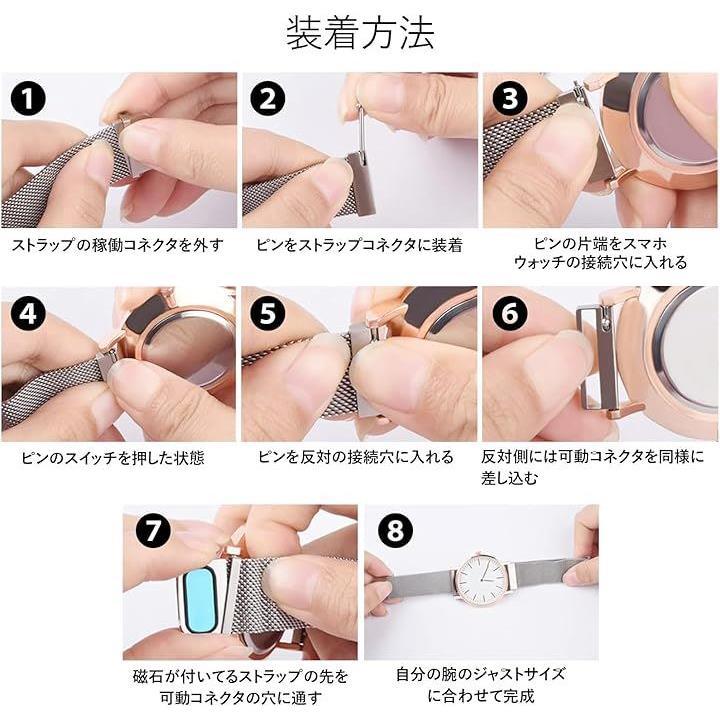 装着方法

1
ストラップの稼働コネクタを外す

2
ピンをストラップコネクタに装着

3
ピンの片端をスマホウォッチの接続穴に入れる

4
ピンのスイッチを押した状態

5
ピンを反対の接続穴に入れる

6
反対側には可動コネクタを同様に差し込む

7
磁石が付いてるストラップの先を可動コネクタの穴に通す

8
自分の腕のジャストサイズに合わせて完成