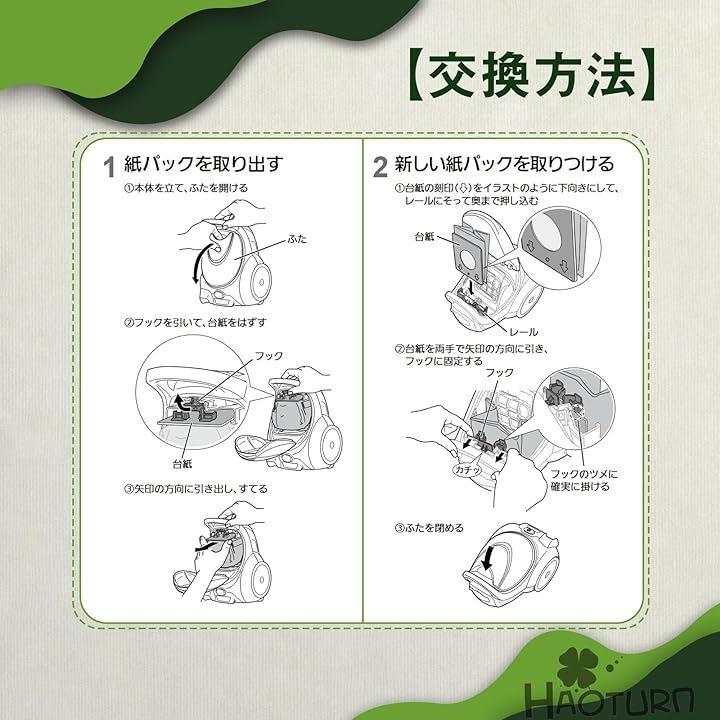 【交換方法】

1 紙パックを取り出す

①本体を立て、ふたを開ける

ふた

②フックを引いて、台紙をはずす

フック

台紙

③矢印の方向に引き出し、すてる

2 新しい紙パックを取りつける

①台紙の刻印(⇩)をイラストのように下向きにして、レールにそって奥まで押し込む

台紙

レール

②台紙を両手で矢印の方向に引き、フックに固定する

フック

カチッ

フックのツメに確実に掛ける

③ふたを閉める

HAOTURN