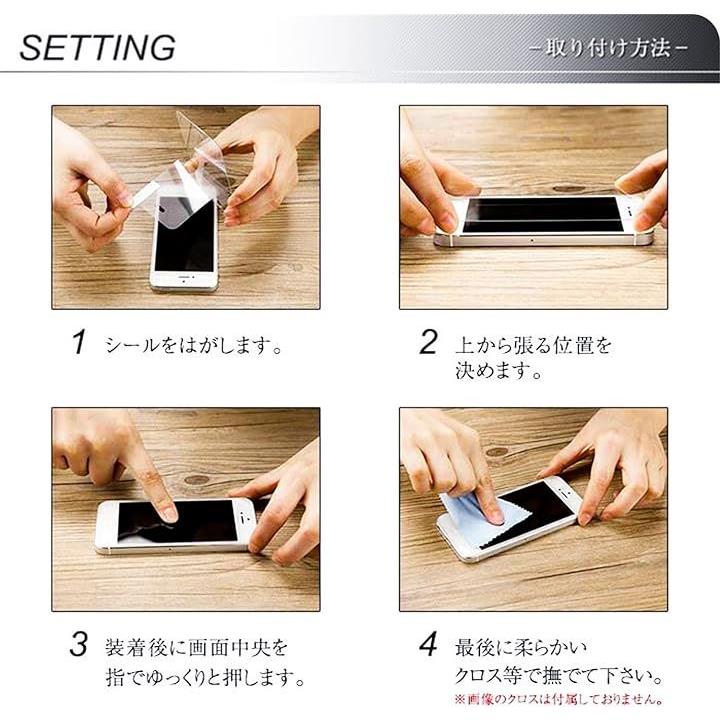 SETTING

－取り付け方法－

1 シールをはがします。

2 上から張る位置を決めます。

3 装着後に画面中央を指でゆっくりと押します。

4 最後に柔らかいクロス等で撫でて下さい。
※画像のクロスは付属しておりません。