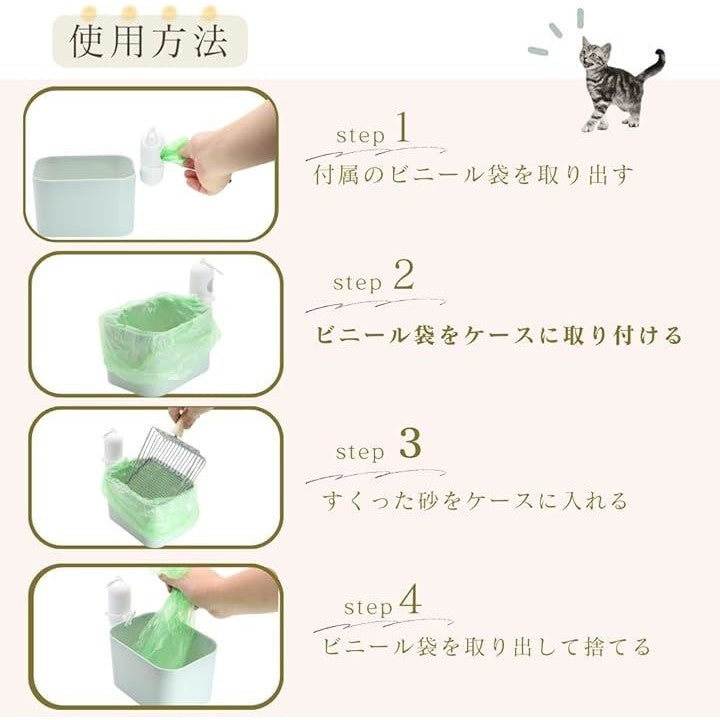 使用方法

step 1
付属のビニール袋を取り出す

step 2
ビニール袋をケースに取り付ける

step 3
すくった砂をケースに入れる

step 4
ビニール袋を取り出して捨てる