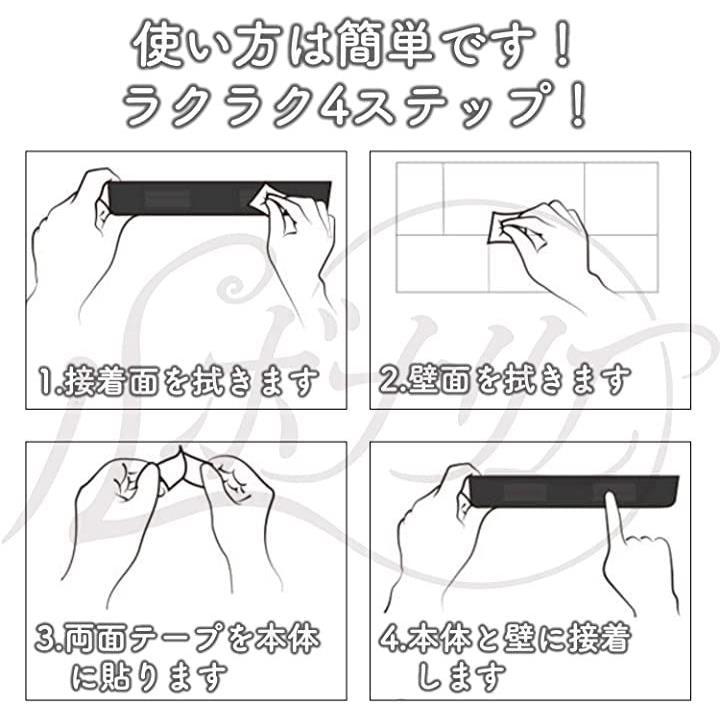 使い方は簡単です！
ラクラク4ステップ！

1.接着面を拭きます

2.壁面を拭きます

3.両面テープを本体に貼ります

4.本体と壁に接着します