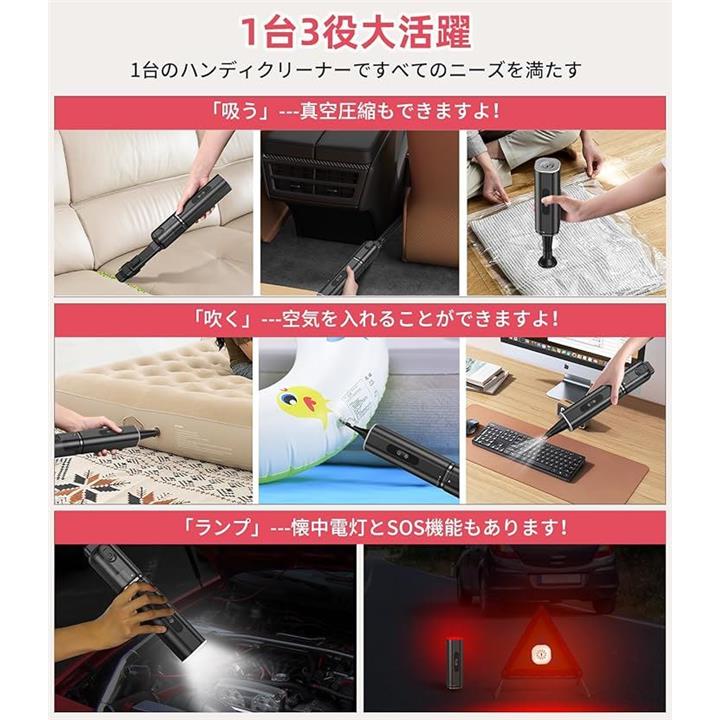 1台3役大活躍

1台のハンディクリーナーですべてのニーズを満たす

「吸う」---真空圧縮もできますよ!

「吹く」---空気を入れることができますよ!

「ランプ」---懐中電灯とSOS機能もあります!