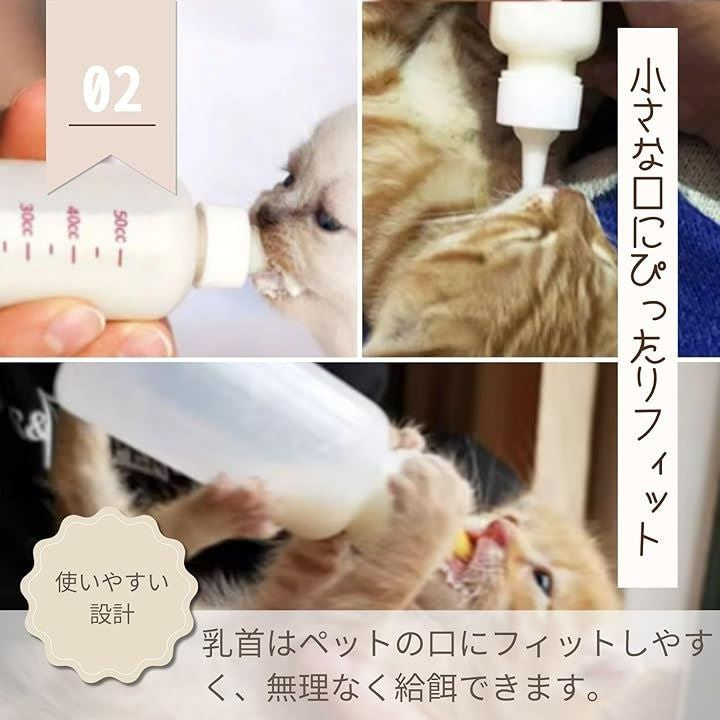 02

30cc 40cc 50cc

小さな口にぴったりフィット

使いやすい設計

乳首はペットの口にフィットしやすく、無理なく給餌できます。