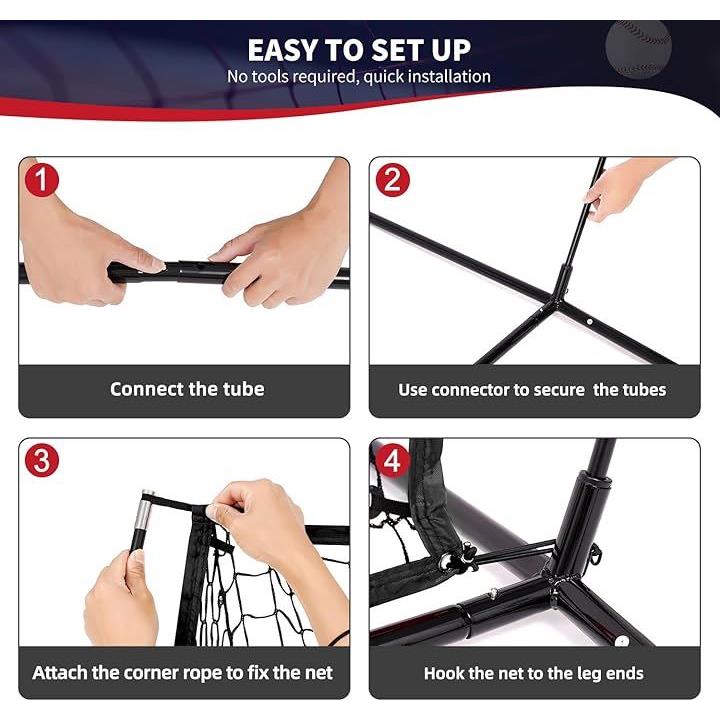 EASY TO SET UP
No tools required, quick installation

1
Connect the tube

2
Use connector to secure the tubes

3
Attach the corner rope to fix the net

4
Hook the net to the leg ends