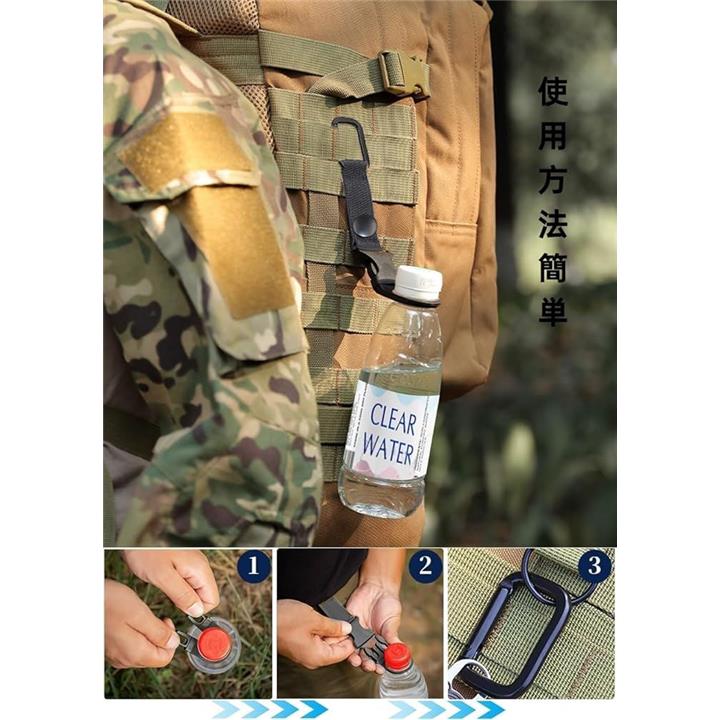 使用方法簡単

CLEAR WATER

1

2

3