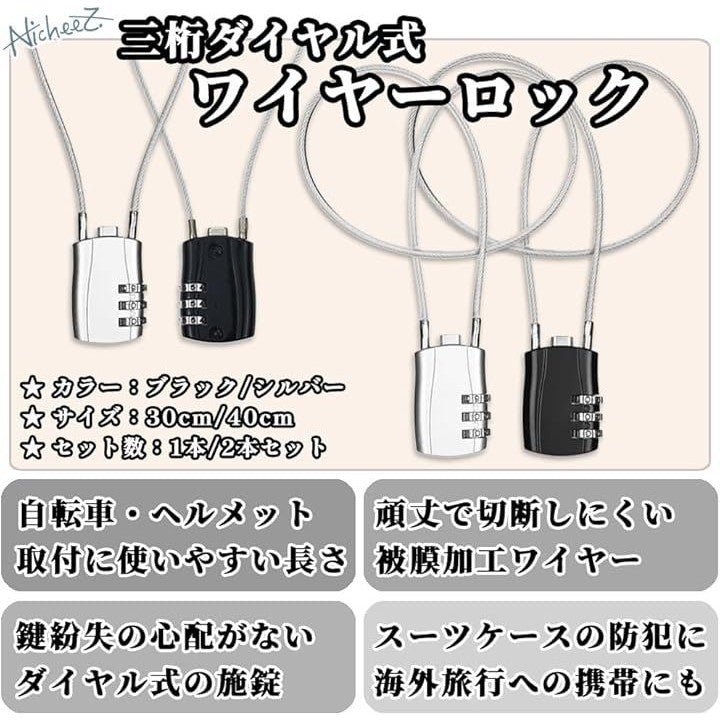 NicheeZ.

三桁ダイヤル式
ワイヤーロック

★ カラー：ブラック/シルバー
★ サイズ：30cm/40cm
★ セット数：1本/2本セット

自転車・ヘルメット
取付に使いやすい長さ

頑丈で切断しにくい
被膜加工ワイヤー

鍵紛失の心配がない
ダイヤル式の施錠

スーツケースの防犯に
海外旅行への携帯にも