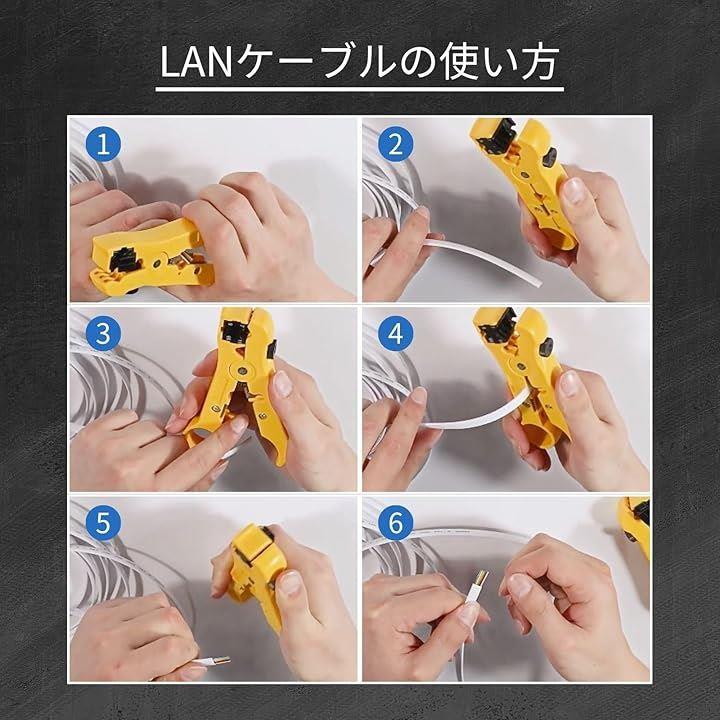 LANケーブルの使い方

1

2

3

4

5

6