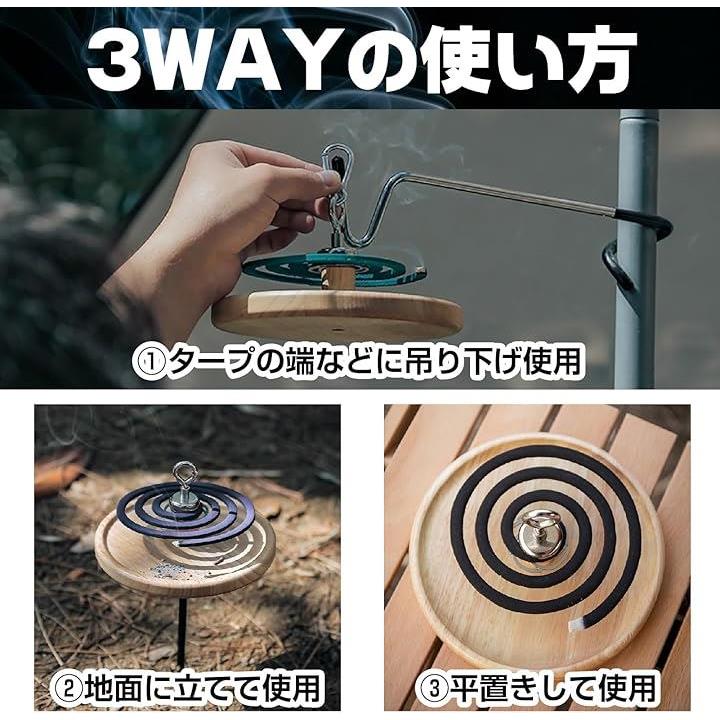 3WAYの使い方

①タープの端などに吊り下げ使用

②地面に立てて使用

③平置きして使用