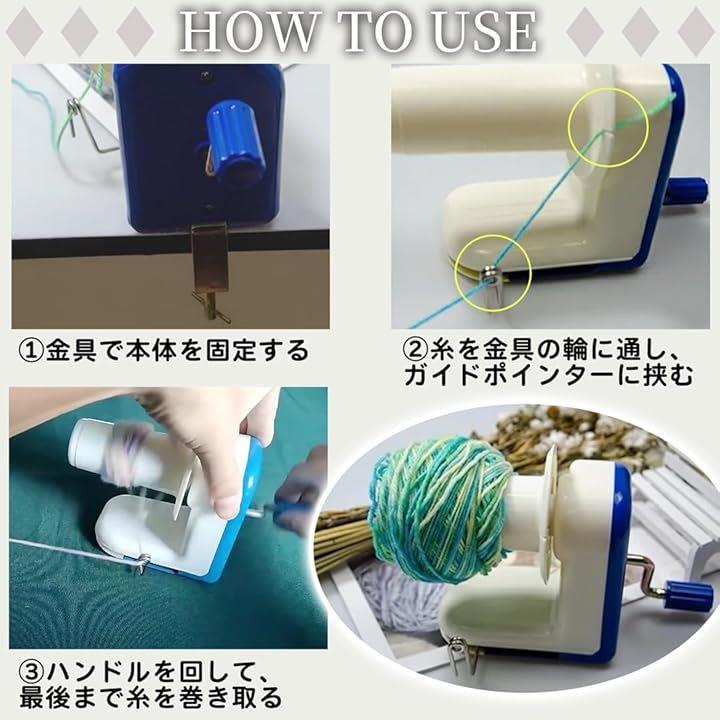 HOW TO USE

①金具で本体を固定する

②糸を金具の輪に通し、ガイドポインターに挟む

③ハンドルを回して、最後まで糸を巻き取る