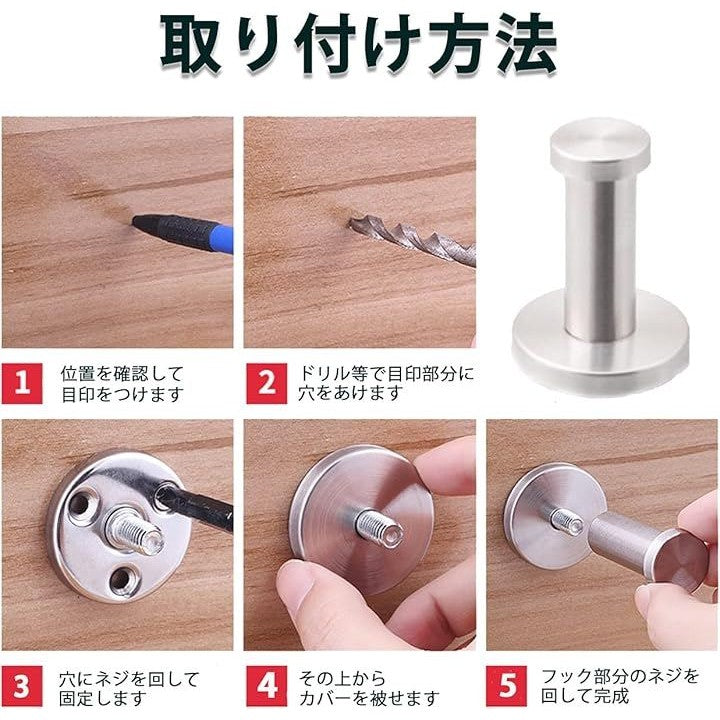 取り付け方法

1 位置を確認して目印をつけます

2 ドリル等で目印部分に穴をあけます

3 穴にネジを回して固定します

4 その上からカバーを被せます

5 フック部分のネジを回して完成