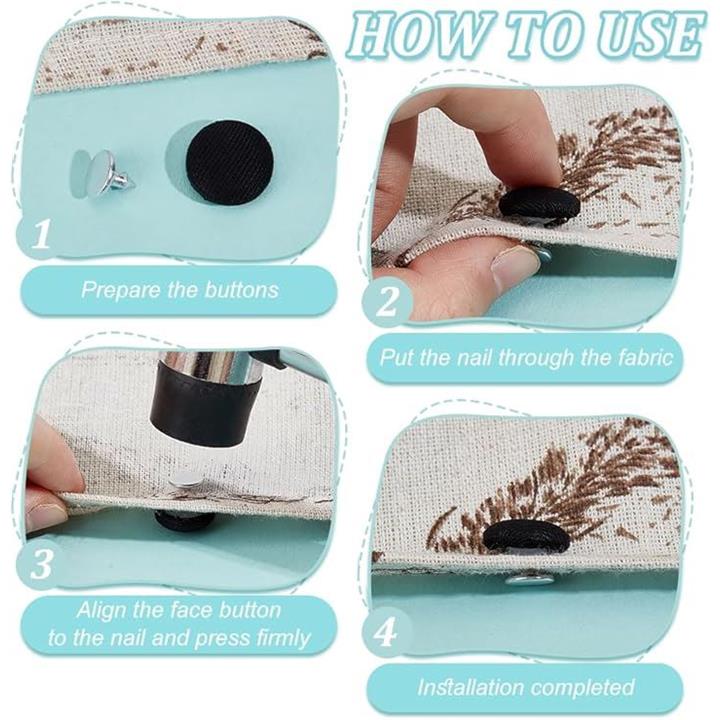 HOW TO USE

1

Prepare the buttons

2

Put the nail through the fabric

3

Align the face button to the nail and press firmly

4

Installation completed