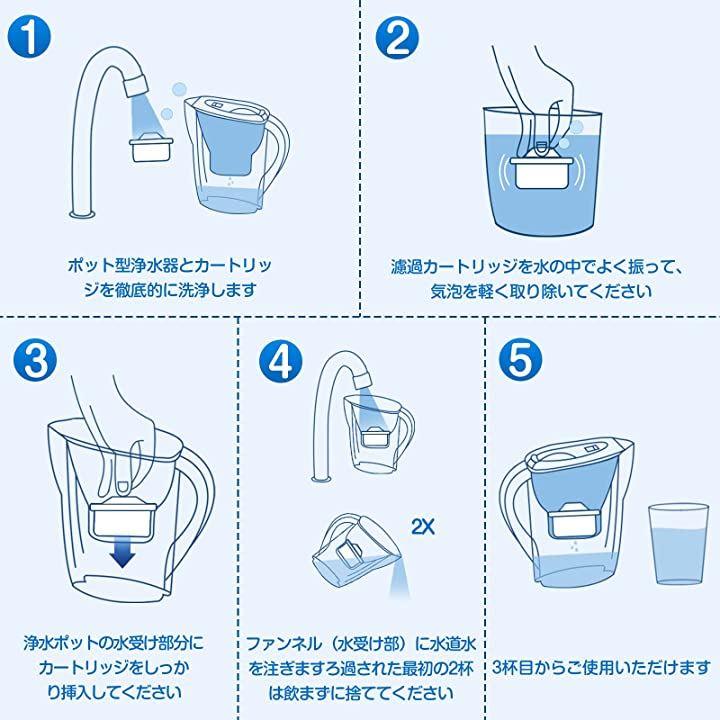 1

ポット型浄水器とカートリッジを徹底的に洗浄します

2

濾過カートリッジを水の中でよく振って、気泡を軽く取り除いてください

3

浄水ポットの水受け部分にカートリッジをしっかり挿入してください

4

2X

ファンネル（水受け部）に水道水を注ぎますろ過された最初の2杯は飲まずに捨ててください

5

3杯目からご使用いただけます