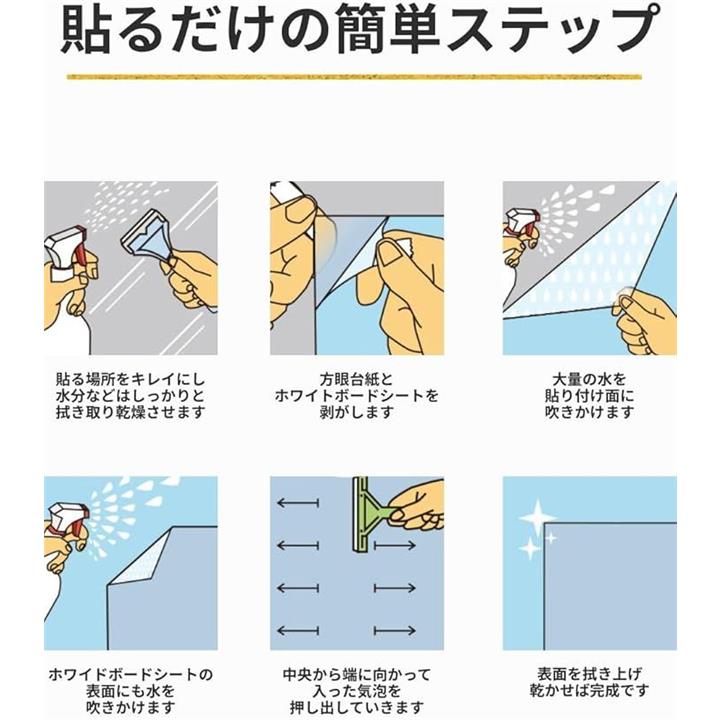 貼るだけの簡単ステップ

貼る場所をキレイにし
水分などはしっかりと
拭き取り乾燥させます

方眼台紙と
ホワイトボードシートを
剥がします

大量の水を
貼り付け面に
吹きかけます

ホワイドボードシートの
表面にも水を
吹きかけます

中央から端に向かって
入った気泡を
押し出していきます

表面を拭き上げ
乾かせば完成です