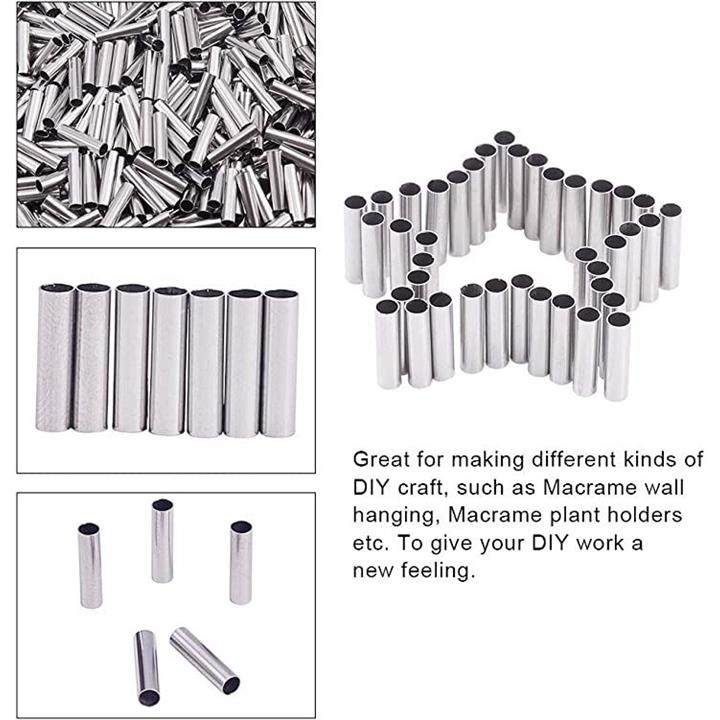 Great for making different kinds of DIY craft, such as Macrame wall hanging, Macrame plant holders etc. To give your DIY work a new feeling.