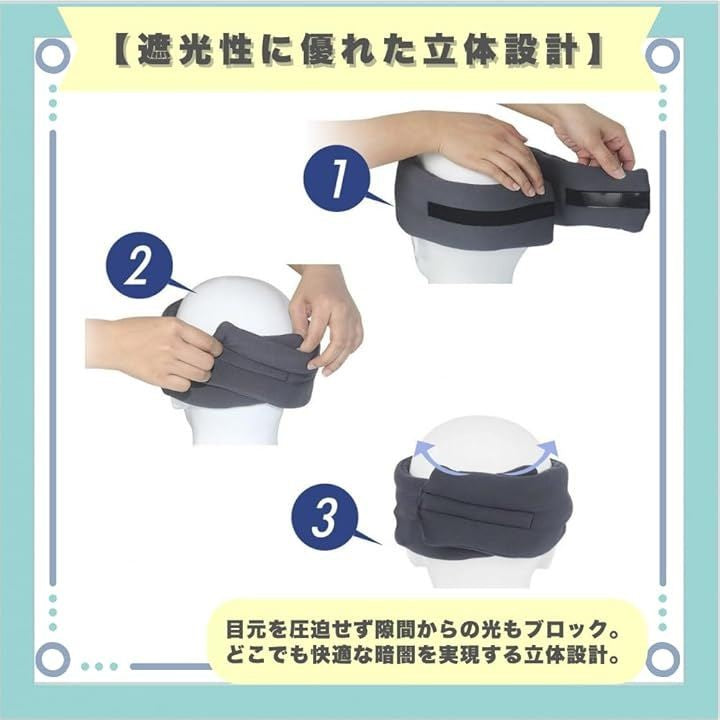 【遮光性に優れた立体設計】

1

2

3

目元を圧迫せず隙間からの光もブロック。
どこでも快適な暗闇を実現する立体設計。