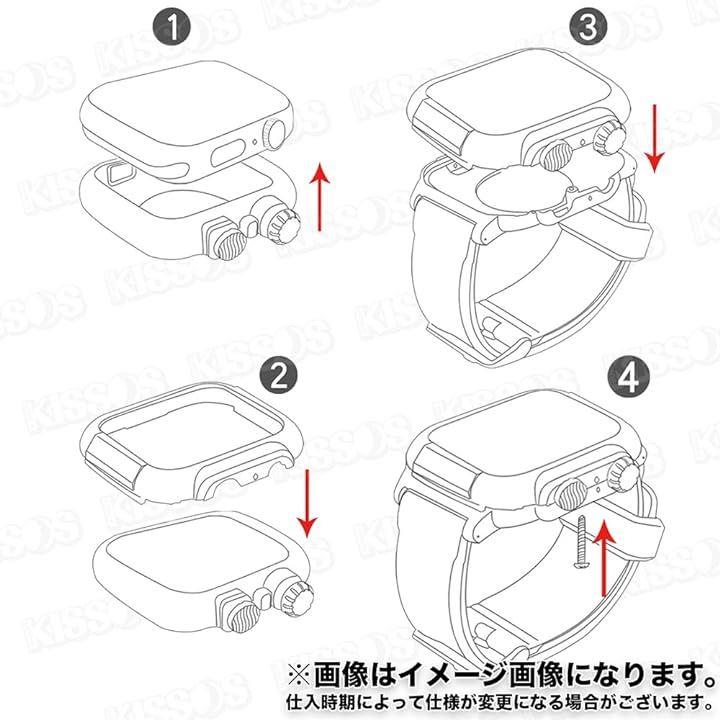 1

3

2

4

KISSOS

※画像はイメージ画像になります。
仕入時期によって仕様が変更になる場合がございます。