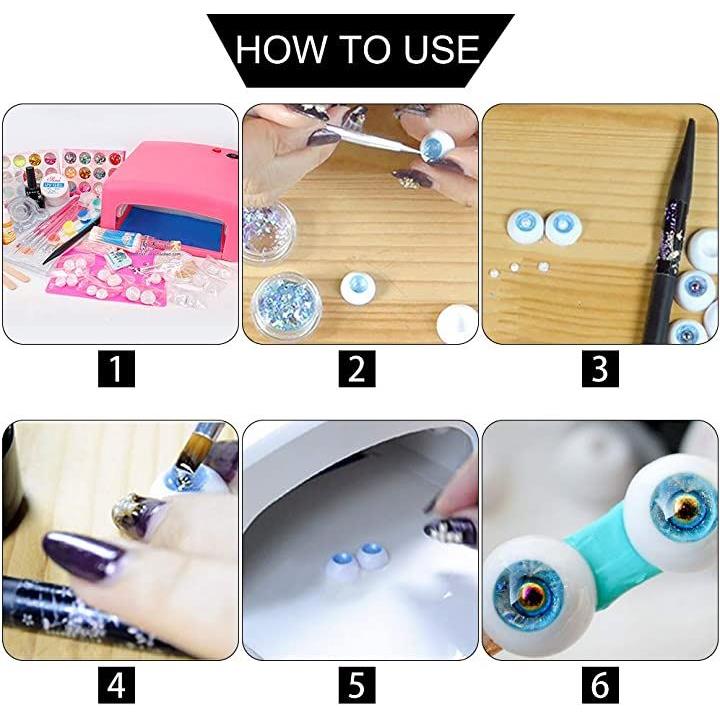 HOW TO USE

1

2

3

4

5

6