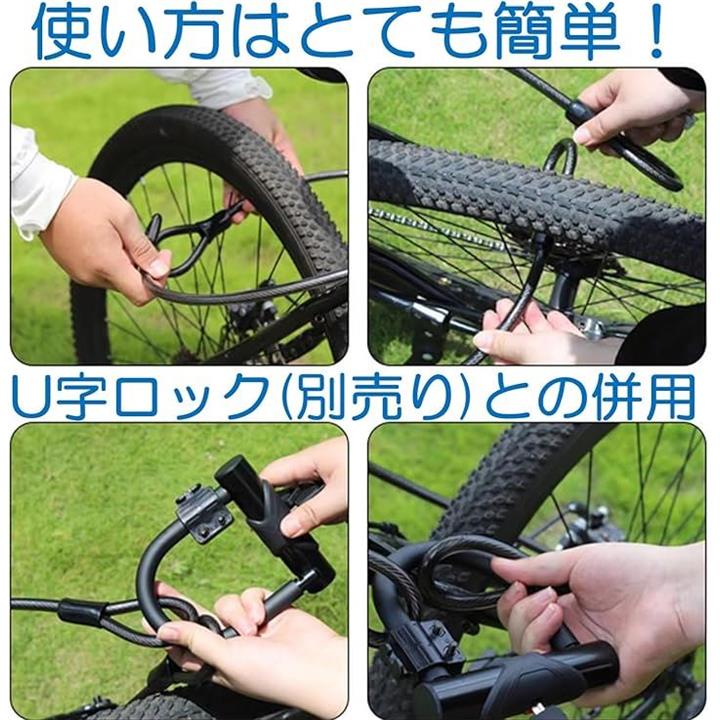 使い方はとても簡単！

U字ロック(別売り)との併用