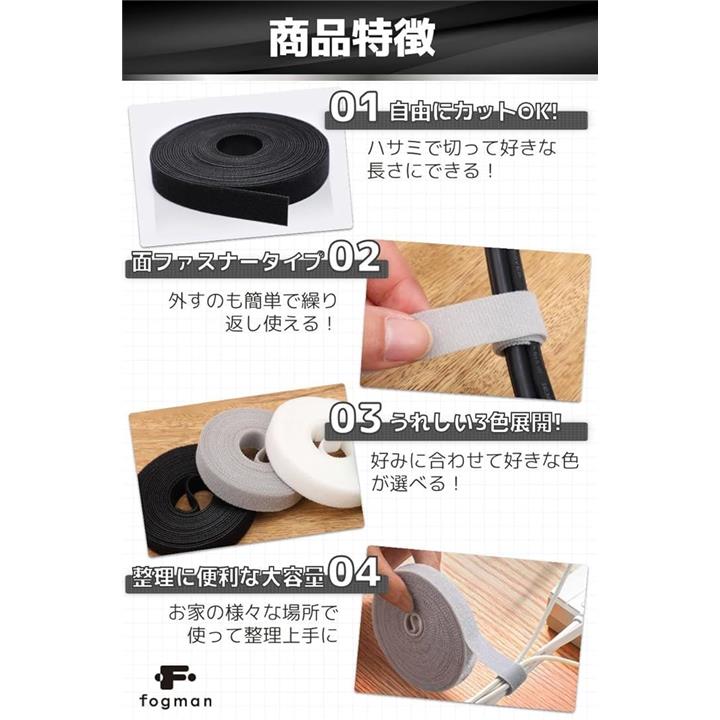 商品特徴

01 自由にカットOK!

ハサミで切って好きな長さにできる！

面ファスナータイプ 02

外すのも簡単で繰り返し使える！

03 うれしい3色展開!

好みに合わせて好きな色が選べる！

整理に便利な大容量 04

お家の様々な場所で使って整理上手に

fogman