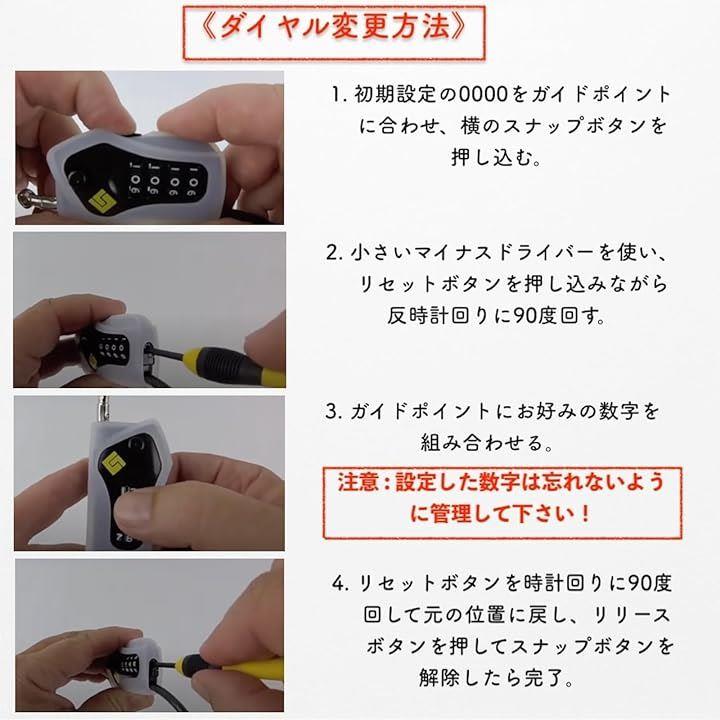 《ダイヤル変更方法》

1. 初期設定の0000をガイドポイントに合わせ、横のスナップボタンを押し込む。

2. 小さいマイナスドライバーを使い、リセットボタンを押し込みながら反時計回りに90度回す。

3. ガイドポイントにお好みの数字を組み合わせる。

注意：設定した数字は忘れないように管理して下さい！

4. リセットボタンを時計回りに90度回して元の位置に戻し、リリースボタンを押してスナップボタンを解除したら完了。