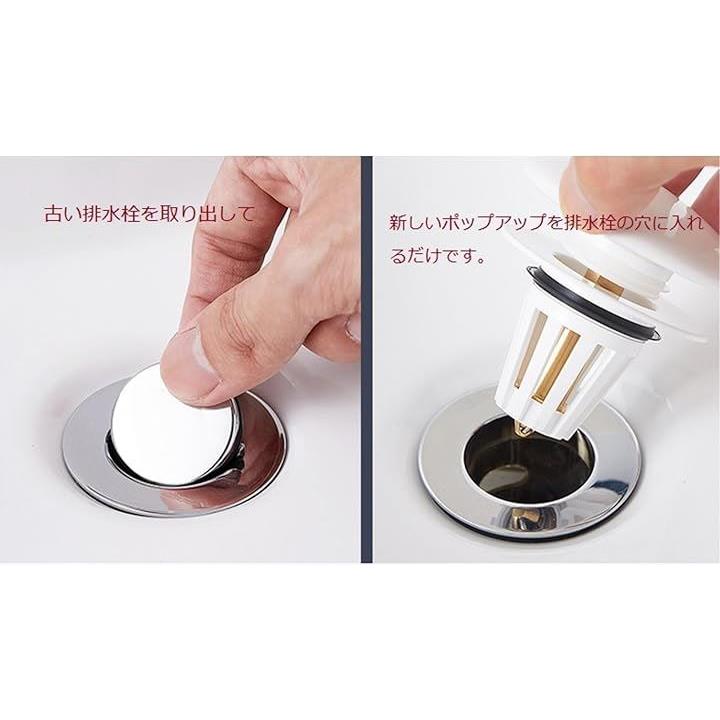 古い排水栓を取り出して

新しいポップアップを排水栓の穴に入れるだけです。