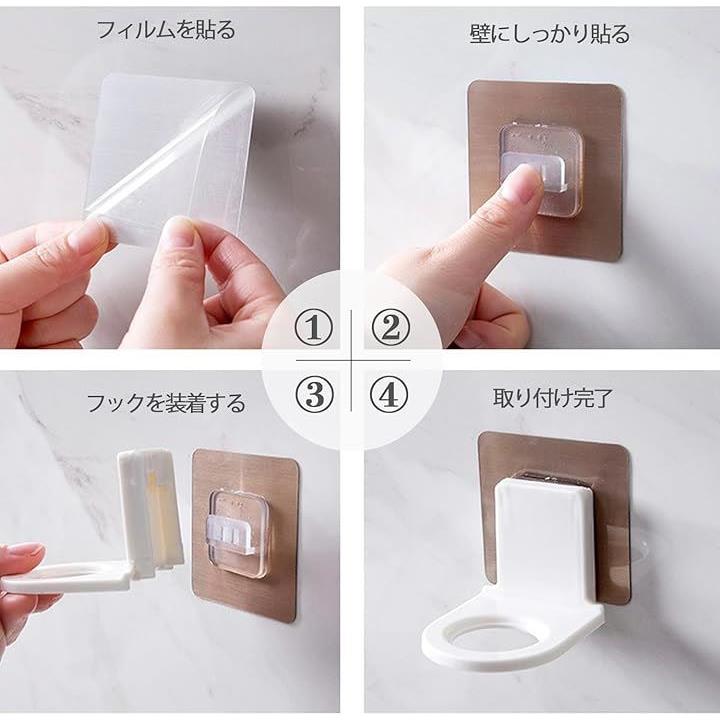 フィルムを貼る

壁にしっかり貼る

①

②

③

④

フックを装着する

取り付け完了