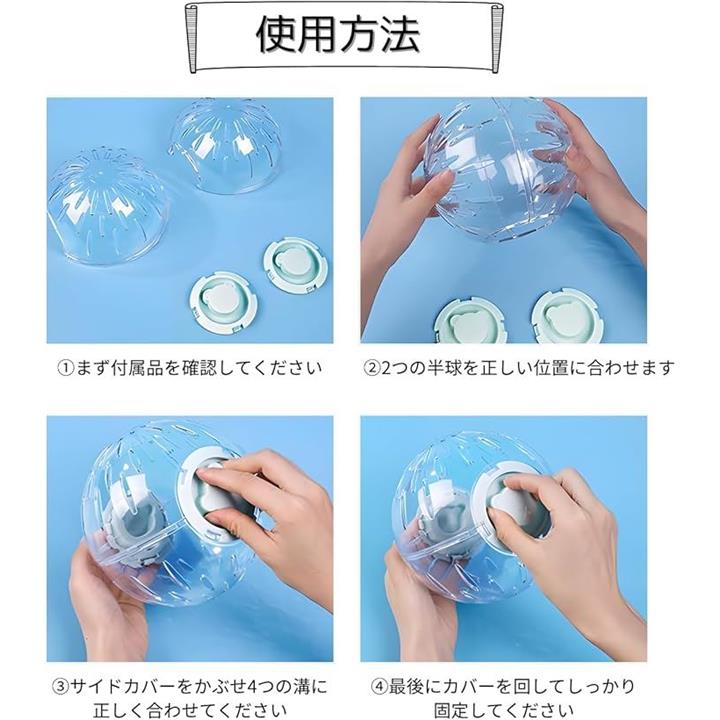 使用方法

①まず付属品を確認してください

②2つの半球を正しい位置に合わせます

③サイドカバーをかぶせ4つの溝に正しく合わせてください

④最後にカバーを回してしっかり固定してください