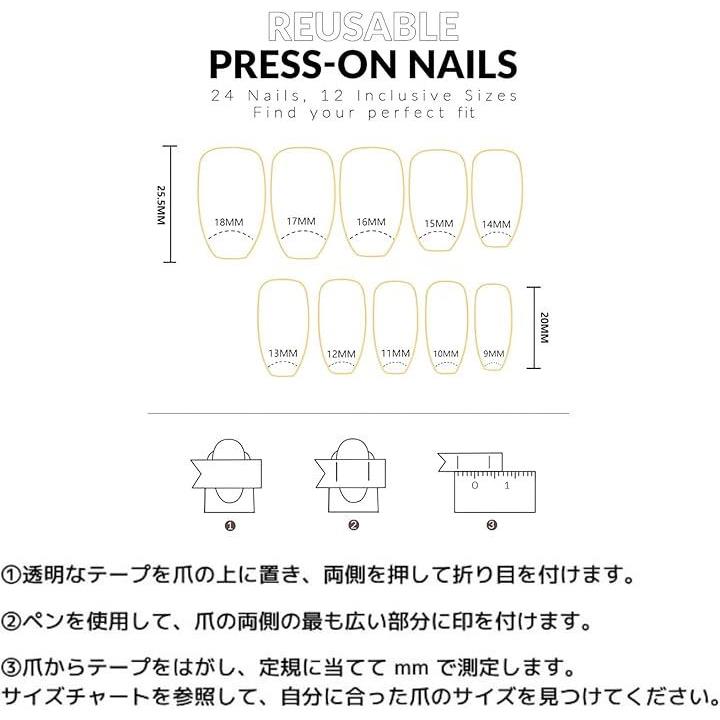 REUSABLE

PRESS-ON NAILS

24 Nails, 12 Inclusive Sizes
Find your perfect fit

25.5MM

18MM 17MM 16MM 15MM 14MM

13MM 12MM 11MM 10MM 9MM

20MM

0 1

❶ ❷ ❸

①透明なテープを爪の上に置き、両側を押して折り目を付けます。

②ペンを使用して、爪の両側の最も広い部分に印を付けます。

③爪からテープをはがし、定規に当てて mm で測定します。
サイズチャートを参照して、自分に合った爪のサイズを見つけてください。