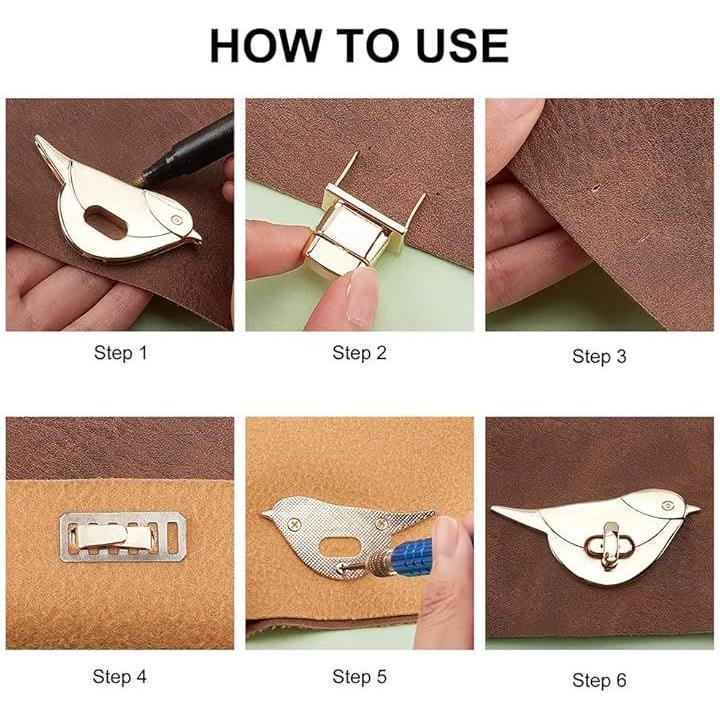 HOW TO USE

Step 1

Step 2

Step 3

Step 4

Step 5

Step 6