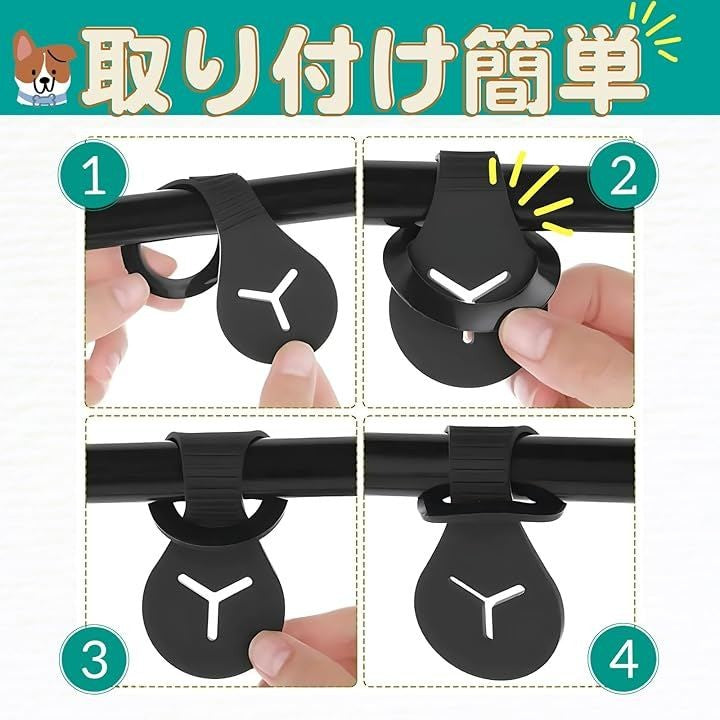 取り付け簡単

1

2

3

4