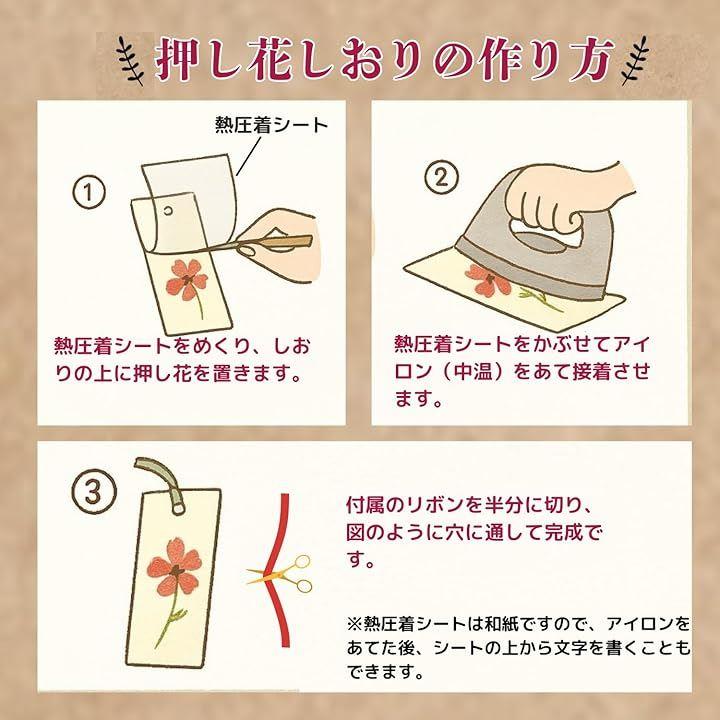 押し花しおりの作り方

熱圧着シート

①

熱圧着シートをめくり、しおりの上に押し花を置きます。

②

熱圧着シートをかぶせてアイロン（中温）をあて接着させます。

③

付属のリボンを半分に切り、図のように穴に通して完成です。

※熱圧着シートは和紙ですので、アイロンをあてた後、シートの上から文字を書くこともできます。