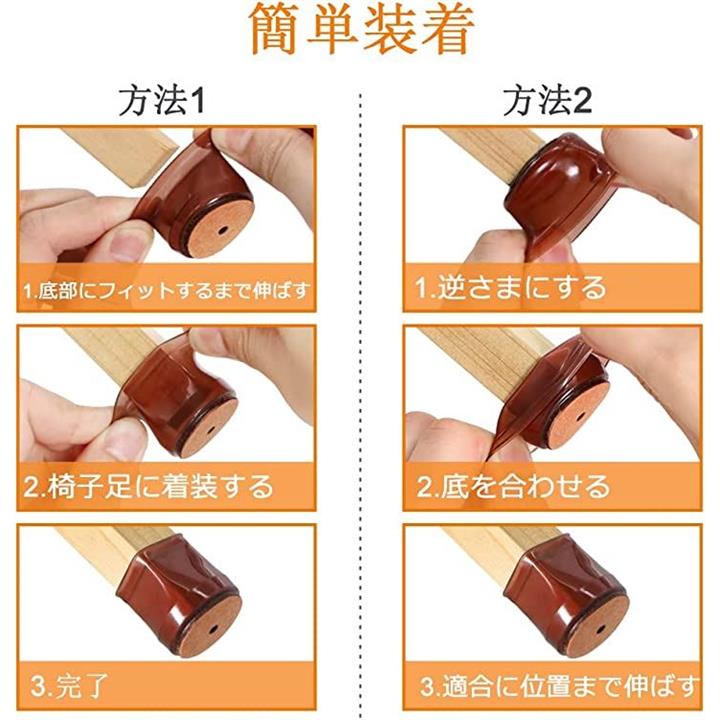 簡単装着

方法1

1.底部にフィットするまで伸ばす

2.椅子足に着装する

3.完了

方法2

1.逆さまにする

2.底を合わせる

3.適合に位置まで伸ばす