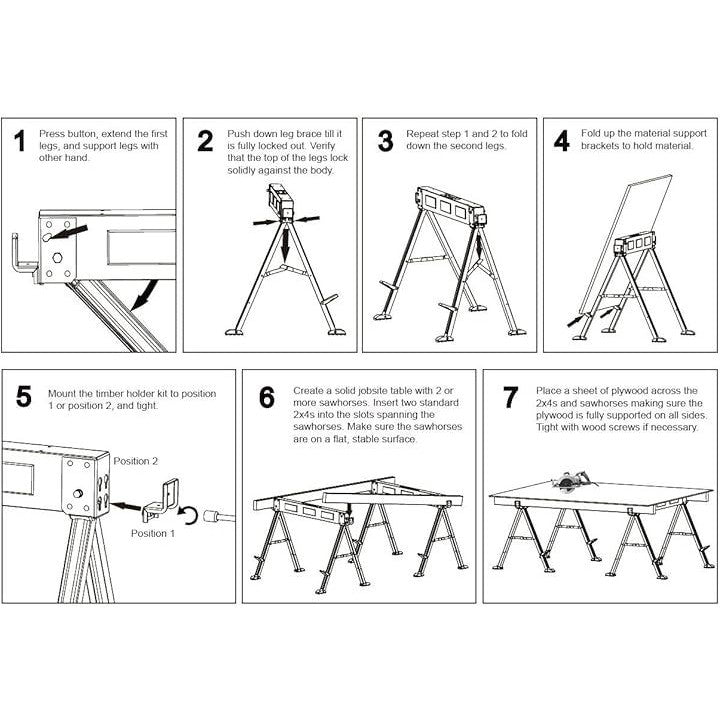 1 Press button, extend the first legs, and support legs with other hand.

2 Push down leg brace till it is fully locked out. Verify that the top of the legs lock solidly against the body.

3 Repeat step 1 and 2 to fold down the second legs.

4 Fold up the material support brackets to hold material.

5 Mount the timber holder kit to position 1 or position 2, and tight.

Position 2

Position 1

6 Create a solid jobsite table with 2 or more sawhorses. Insert two standard 2x4s into the slots spanning the sawhorses. Make sure the sawhorses are on a flat, stable surface.

7 Place a sheet of plywood across the 2x4s and sawhorses making sure the plywood is fully supported on all sides. Tight with wood screws if necessary.