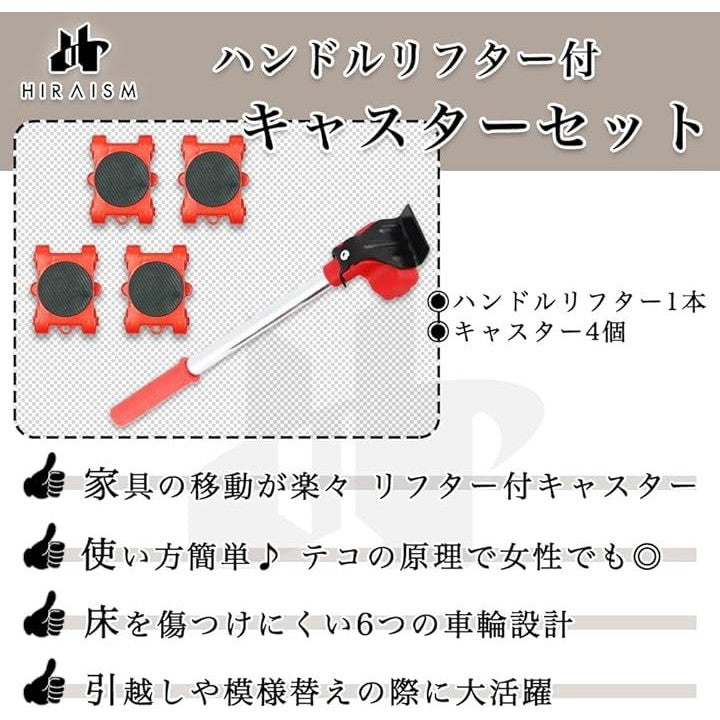 HIRAISM

ハンドルリフター付
キャスターセット

◉ハンドルリフター1本
◉キャスター4個

家具の移動が楽々 リフター付キャスター

使い方簡単♪ テコの原理で女性でも◎

床を傷つけにくい6つの車輪設計

引越しや模様替えの際に大活躍