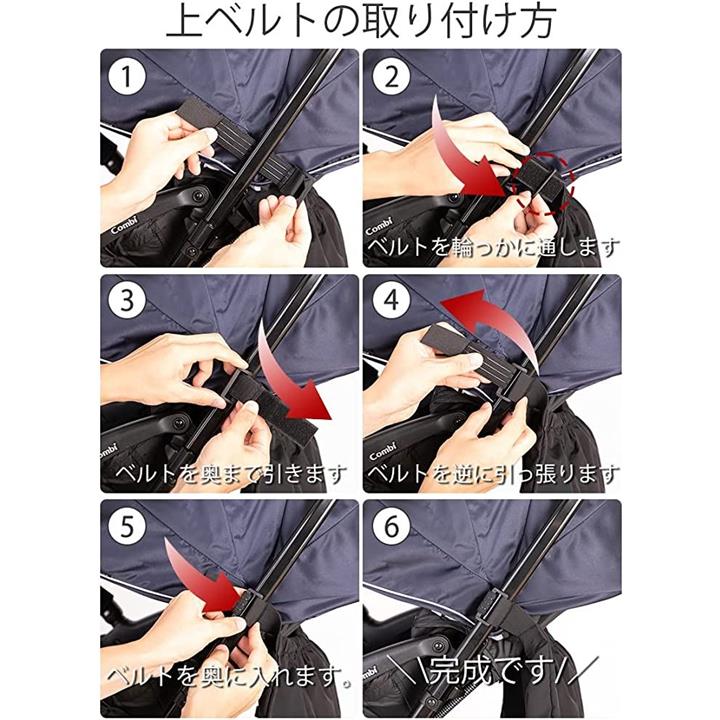 上ベルトの取り付け方

1

Combi

2

Combi

ベルトを輪っかに通します

3

Combi

ベルトを奥まで引きます

4

Combi

ベルトを逆に引っ張ります

5

ベルトを奥に入れます。

6

Combi

＼＼完成です／／