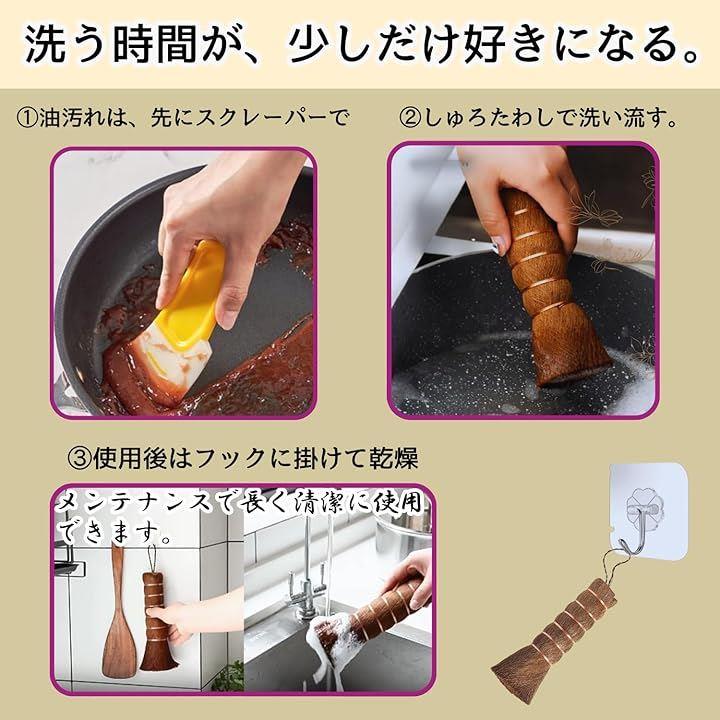 洗う時間が、少しだけ好きになる。

①油汚れは、先にスクレーパーで

②しゅろたわしで洗い流す。

③使用後はフックに掛けて乾燥

メンテナンスで長く清潔に使用できます。