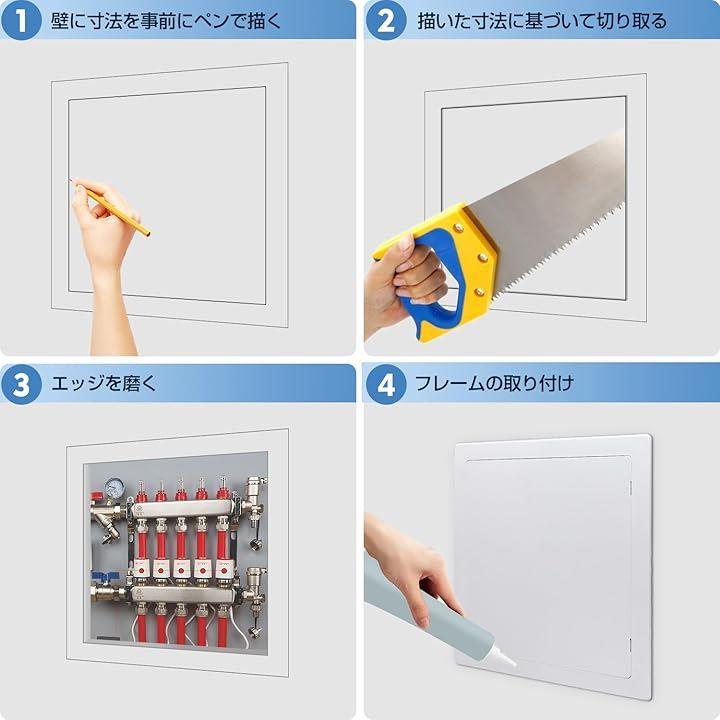 1 壁に寸法を事前にペンで描く

2 描いた寸法に基づいて切り取る

3 エッジを磨く

4 フレームの取り付け